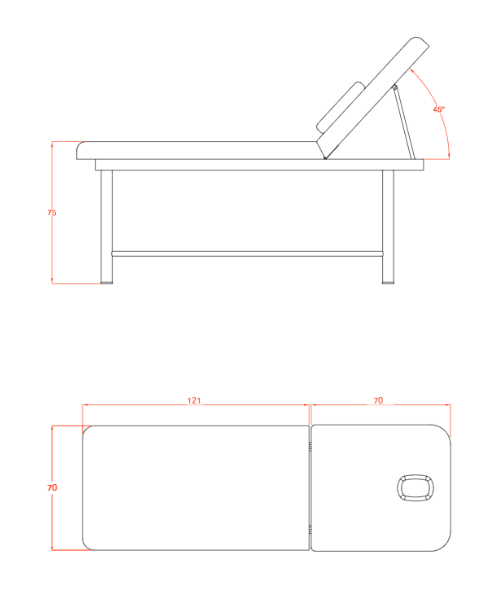 45°

75

121

70

70